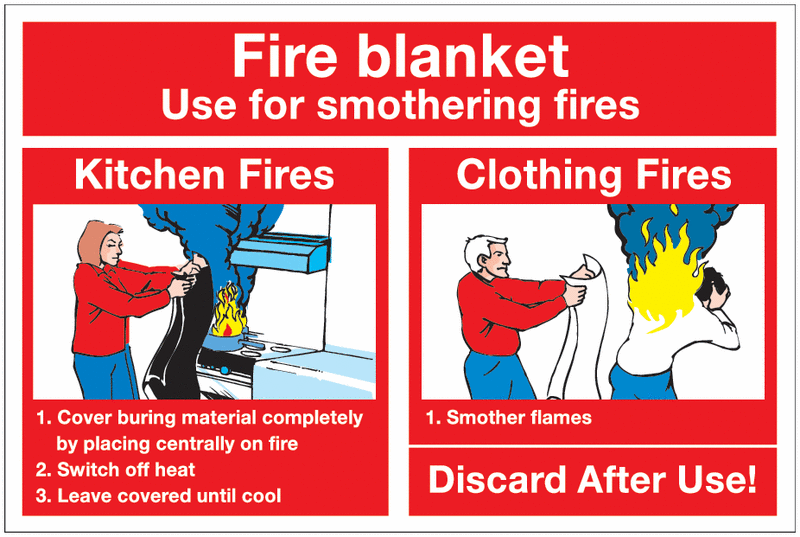 Fire blanket
Use for smothering fires

Kitchen Fires

1. Cover buring material completely by placing centrally on fire
2. Switch off heat
3. Leave covered until cool

Clothing Fires

1. Smother flames

Discard After Use!