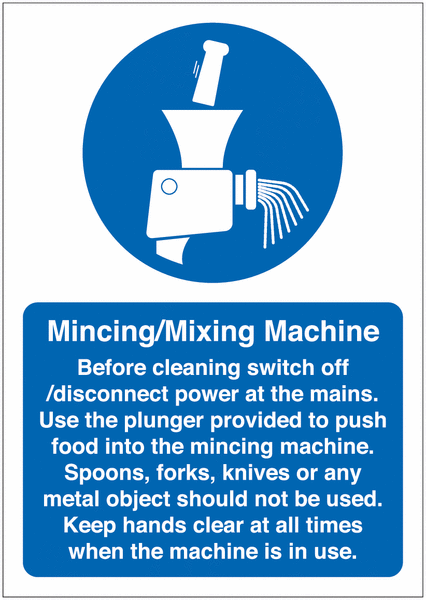 Mincing/Mixing Machine

Before cleaning switch off /disconnect power at the mains. Use the plunger provided to push food into the mincing machine. Spoons, forks, knives or any metal object should not be used. Keep hands clear at all times when the machine is in use.